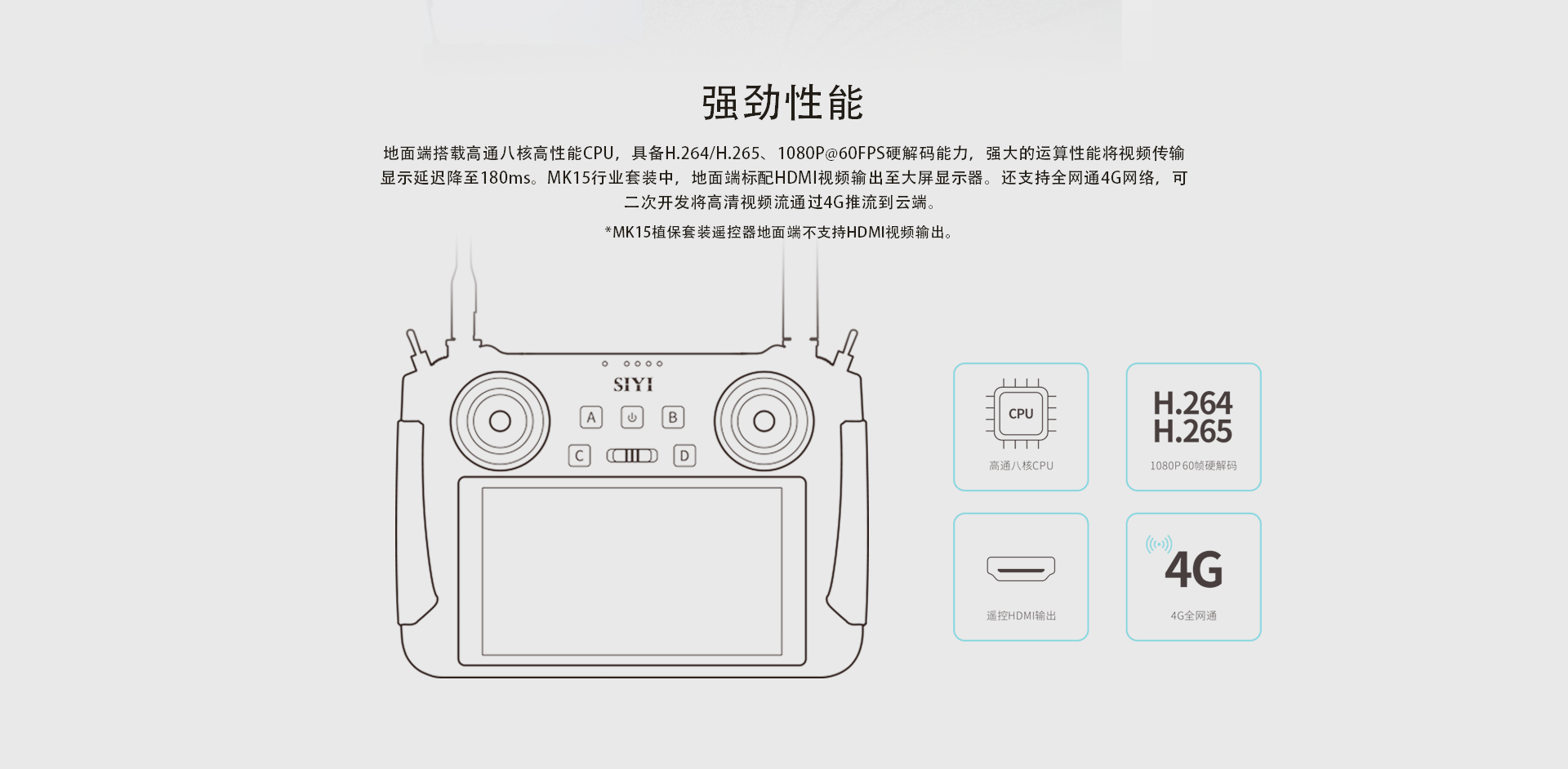 强劲性能

地面端搭载高通八核高性能CPU，具备H.264/H.265、1080P@60FPS硬解码能力，强大的运算性能将视频传输显示延迟降至180ms。MK15行业套装中，地面端标配HDMI视频输出至大屏显示器。还支持全网通4G网络，可二次开发将高清视频流通过4G推流到云端。

*MK15植保套装遥控器地面端不支持HDMI视频输出。

SIYI

A

B

C

D

CPU

高通八核CPU

H.264
H.265

1080P 60帧硬解码

遥控HDMI输出

4G

4G全网通