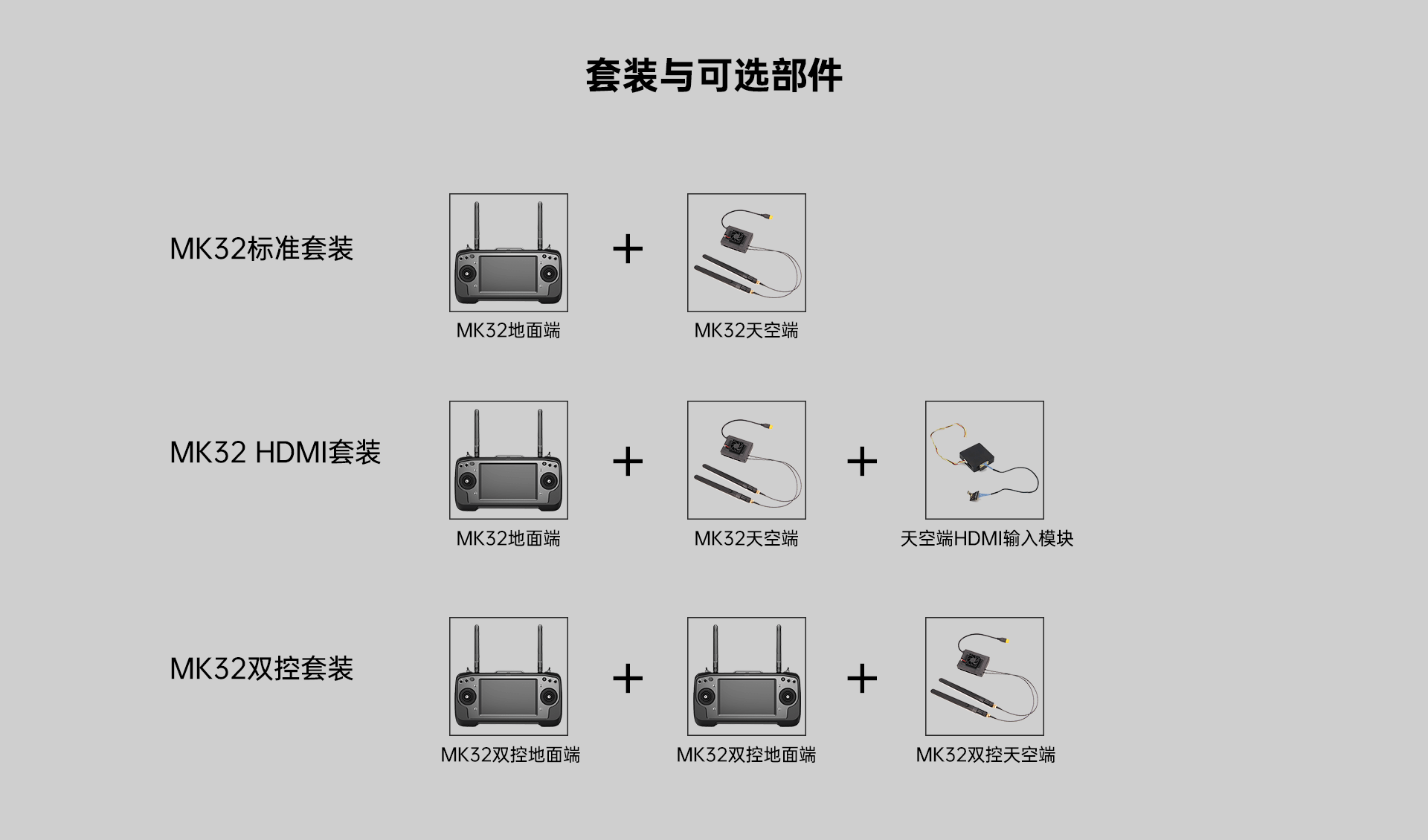 套装与可选部件

MK32标准套装

MK32地面端 + MK32天空端

MK32 HDMI套装

MK32地面端 + MK32天空端 + 天空端HDMI输入模块

MK32双控套装

MK32双控地面端 + MK32双控地面端 + MK32双控天空端