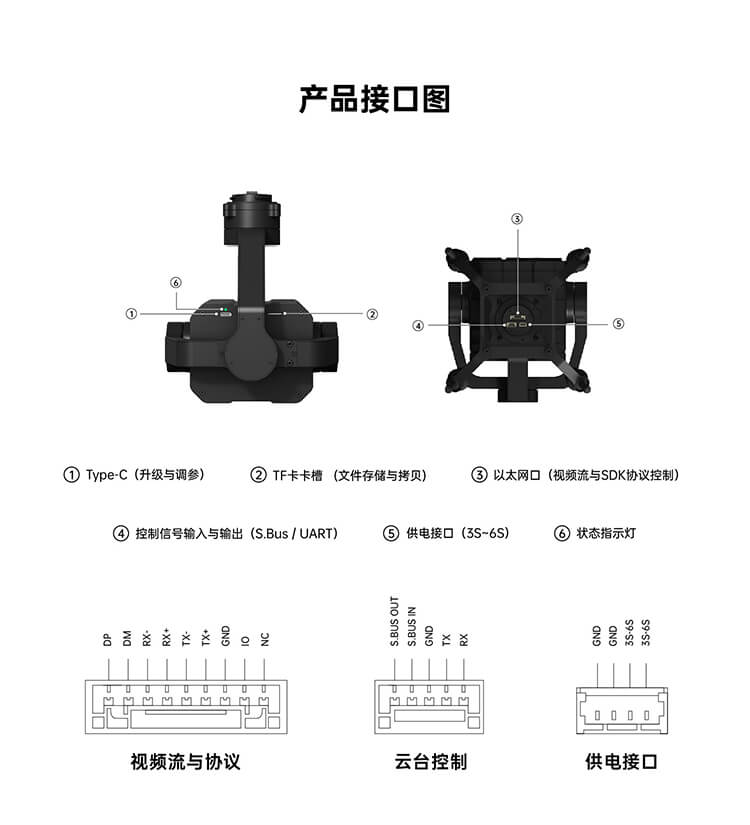 产品接口图

⑥
①
②
③
④
⑤

① Type-C（升级与调参） ② TF卡卡槽 （文件存储与拷贝） ③ 以太网口（视频流与SDK协议控制）

④ 控制信号输入与输出（S.Bus / UART） ⑤ 供电接口（3S~6S） ⑥ 状态指示灯

DP DM RX- RX+ TX- TX+ GND IO NC

视频流与协议

S.BUS OUT S.BUS IN GND TX RX

云台控制

GND GND 3S-6S 3S-6S

供电接口